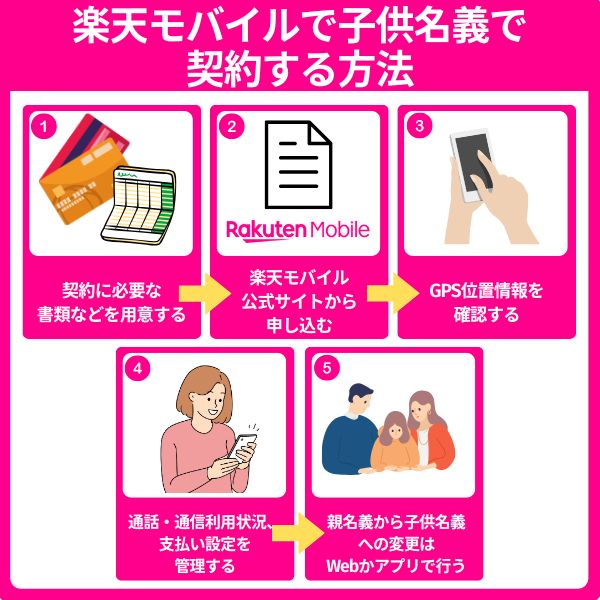 楽天モバイルで子供名義で契約する方法

1
契約に必要な書類などを用意する

2
Rakuten Mobile
楽天モバイル公式サイトから申し込む

3
GPS位置情報を確認する

4
通話・通信利用状況、支払い設定を管理する

5
親名義から子供名義への変更はWebかアプリで行う