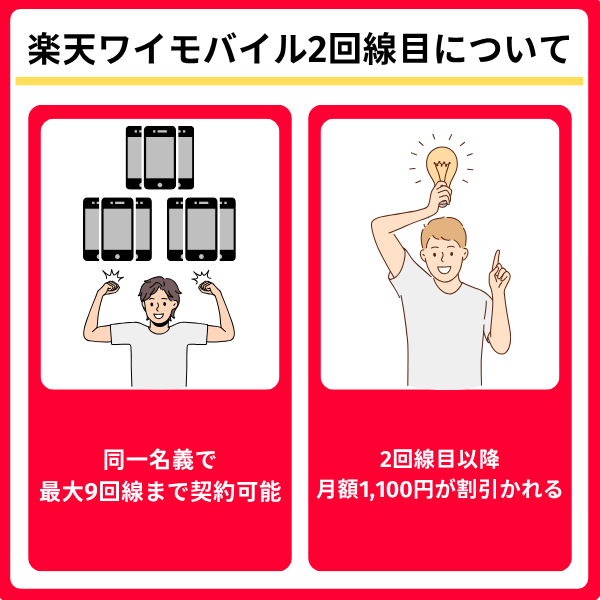 楽天ワイモバイル2回線目について

同一名義で
最大9回線まで契約可能

2回線目以降
月額1,100円が割引かれる