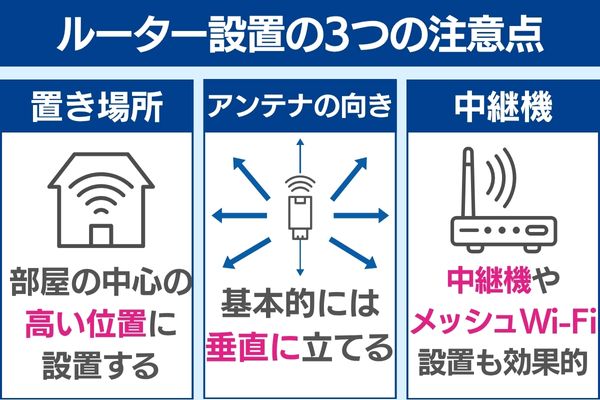 ルーター設置の3つの注意点

置き場所

部屋の中心の高い位置に設置する

アンテナの向き

基本的には垂直に立てる

中継機

中継機やメッシュWi-Fi設置も効果的